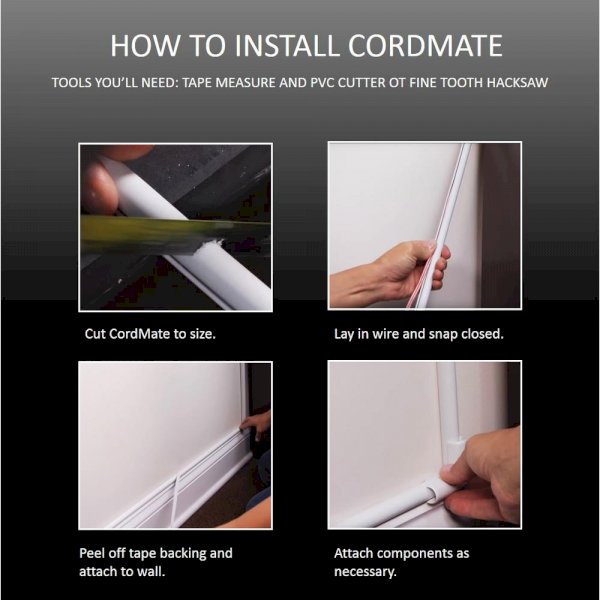 HOW TO INSTALL CORDMATE

TOOLS YOU'LL NEED: TAPE MEASURE AND PVC CUTTER OT FINE TOOTH HACKSAW

Cut CordMate to size.

Lay in wire and snap closed.

Peel off tape backing and attach to wall.

Attach components as necessary.