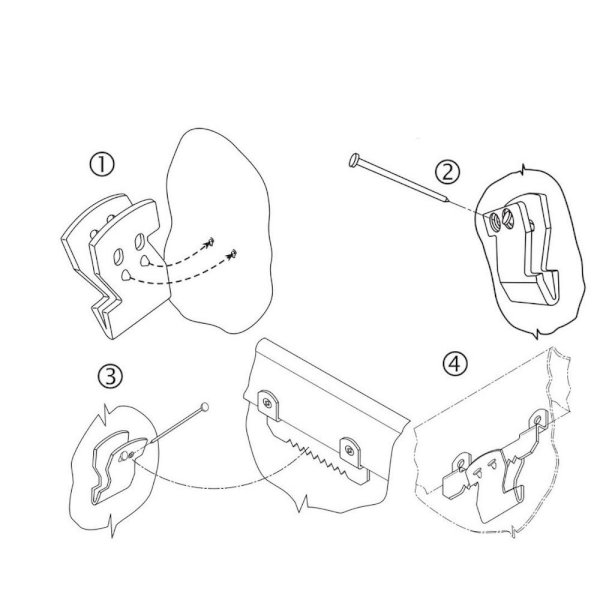 ①

②

③

④