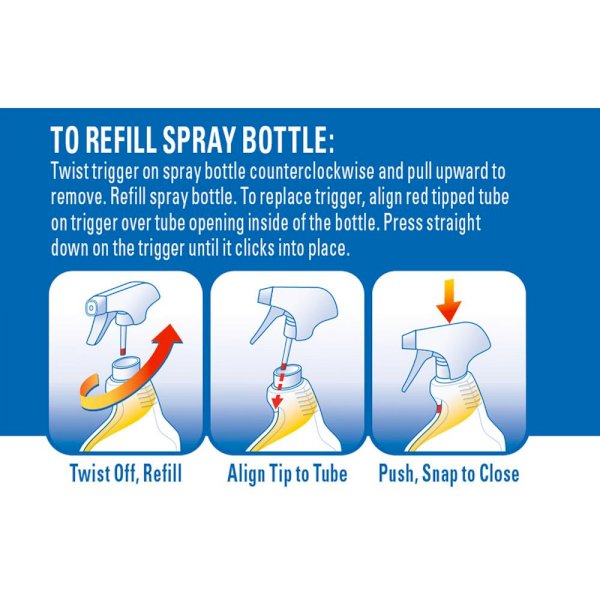 TO REFILL SPRAY BOTTLE:
Twist trigger on spray bottle counterclockwise and pull upward to remove. Refill spray bottle. To replace trigger, align red tipped tube on trigger over tube opening inside of the bottle. Press straight down on the trigger until it clicks into place.

Twist Off, Refill

Align Tip to Tube

Push, Snap to Close