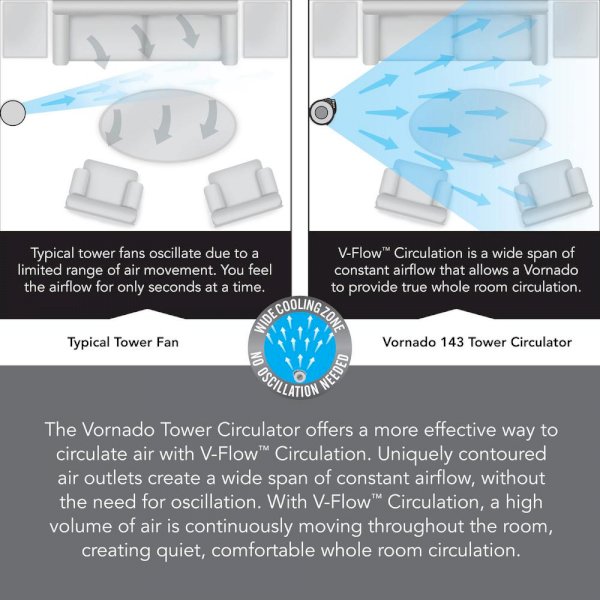 Typical tower fans oscillate due to a limited range of air movement. You feel the airflow for only seconds at a time.

Typical Tower Fan

V-Flow™ Circulation is a wide span of constant airflow that allows a Vornado to provide true whole room circulation.

Vornado 143 Tower Circulator

WIDE COOLING ZONE
NO OSCILLATION NEEDED

The Vornado Tower Circulator offers a more effective way to circulate air with V-Flow™ Circulation. Uniquely contoured air outlets create a wide span of constant airflow, without the need for oscillation. With V-Flow™ Circulation, a high volume of air is continuously moving throughout the room, creating quiet, comfortable whole room circulation.