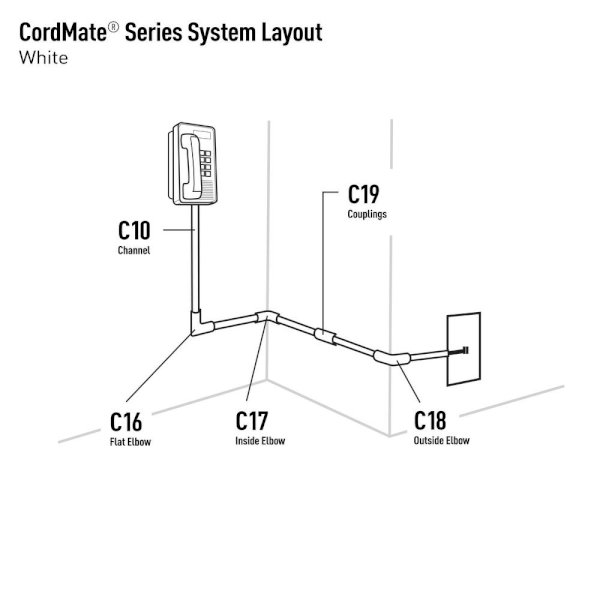 CordMate® Series System Layout
White

C19
Couplings

C10
Channel

C16
Flat Elbow

C17
Inside Elbow

C18
Outside Elbow