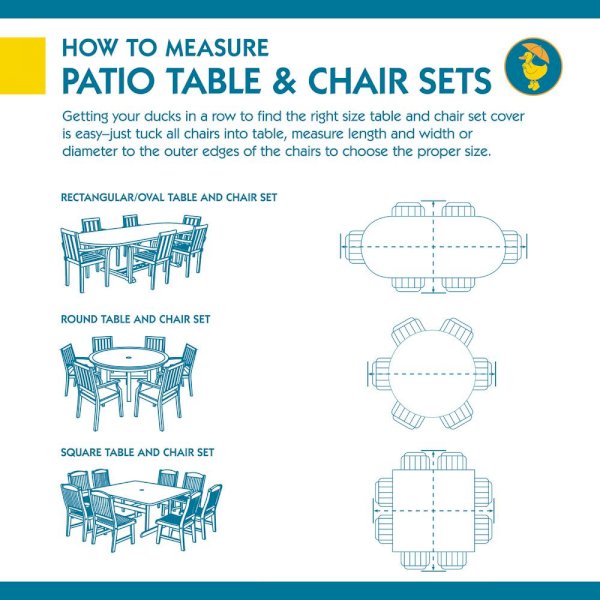 HOW TO MEASURE
PATIO TABLE & CHAIR SETS

Getting your ducks in a row to find the right size table and chair set cover is easy–just tuck all chairs into table, measure length and width or diameter to the outer edges of the chairs to choose the proper size.

RECTANGULAR/OVAL TABLE AND CHAIR SET

ROUND TABLE AND CHAIR SET

SQUARE TABLE AND CHAIR SET