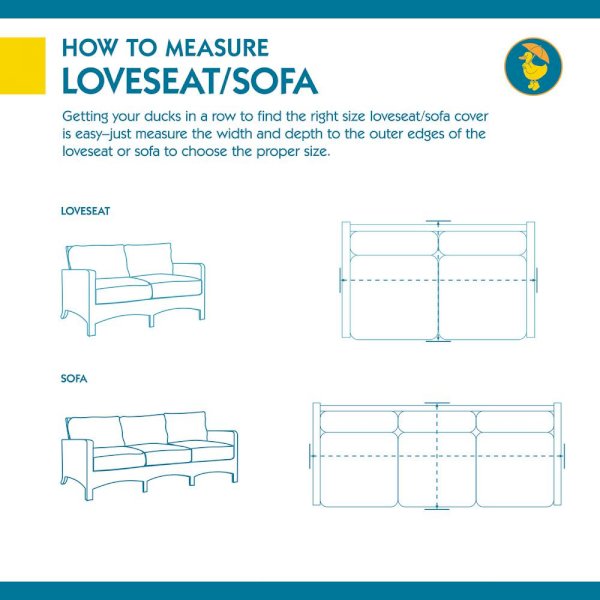 HOW TO MEASURE
LOVESEAT/SOFA

Getting your ducks in a row to find the right size loveseat/sofa cover is easy–just measure the width and depth to the outer edges of the loveseat or sofa to choose the proper size.

LOVESEAT

SOFA