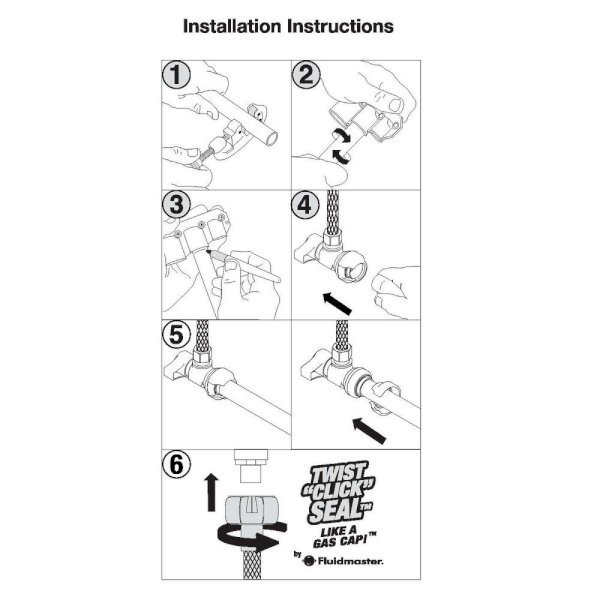 Installation Instructions

1

2

3

4

5

6

TWIST "CLICK" SEAL™
LIKE A GAS CAP!™
by Fluidmaster.