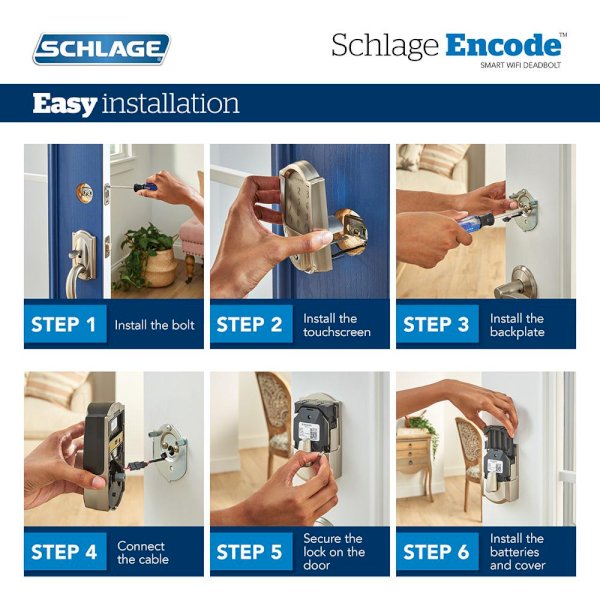 SCHLAGE

Schlage Encode™
SMART WIFI DEADBOLT

Easy installation

STEP 1 Install the bolt

STEP 2 Install the touchscreen

STEP 3 Install the backplate

STEP 4 Connect the cable

STEP 5 Secure the lock on the door

STEP 6 Install the batteries and cover