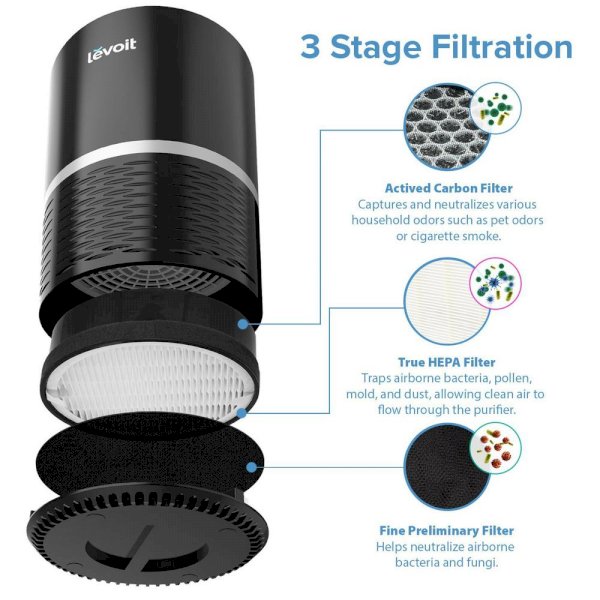 levoit

3 Stage Filtration

Actived Carbon Filter
Captures and neutralizes various household odors such as pet odors or cigarette smoke.

True HEPA Filter
Traps airborne bacteria, pollen, mold, and dust, allowing clean air to flow through the purifier.

Fine Preliminary Filter
Helps neutralize airborne bacteria and fungi.